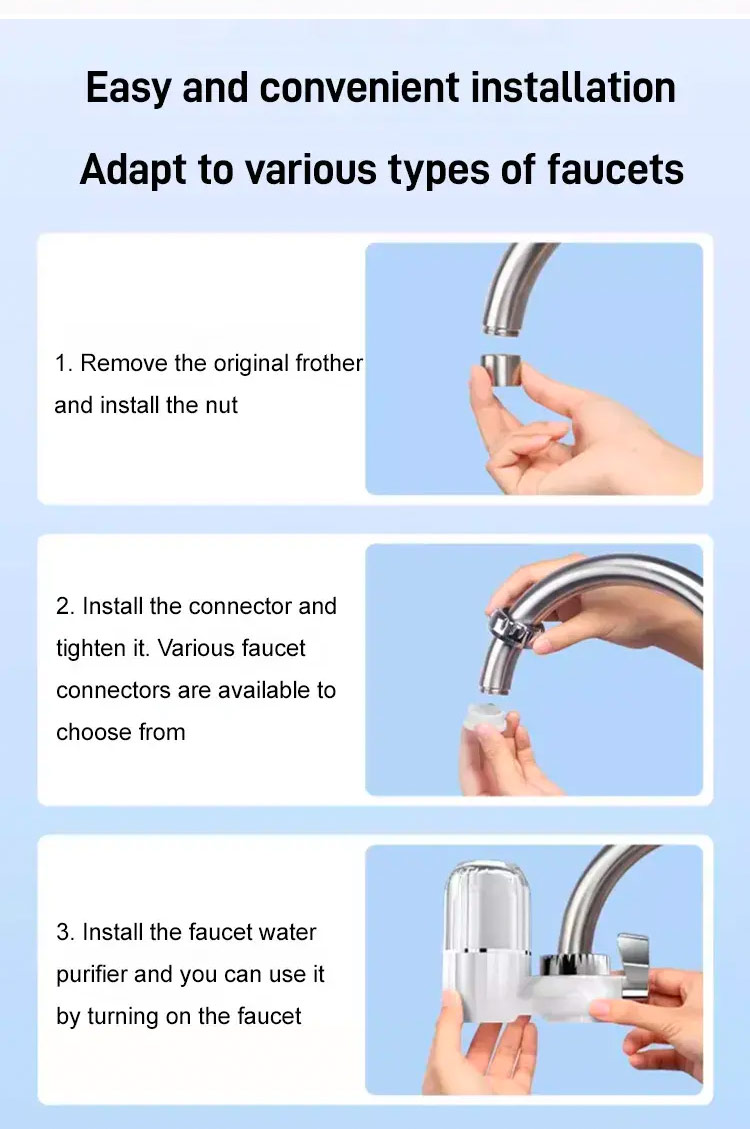 Easy and convenient installation

Adapt to various types of faucets

1. Remove the original frother and install the nut

2. Install the connector and tighten it. Various faucet connectors are available to choose from

3. Install the faucet water purifier and you can use it by turning on the faucet