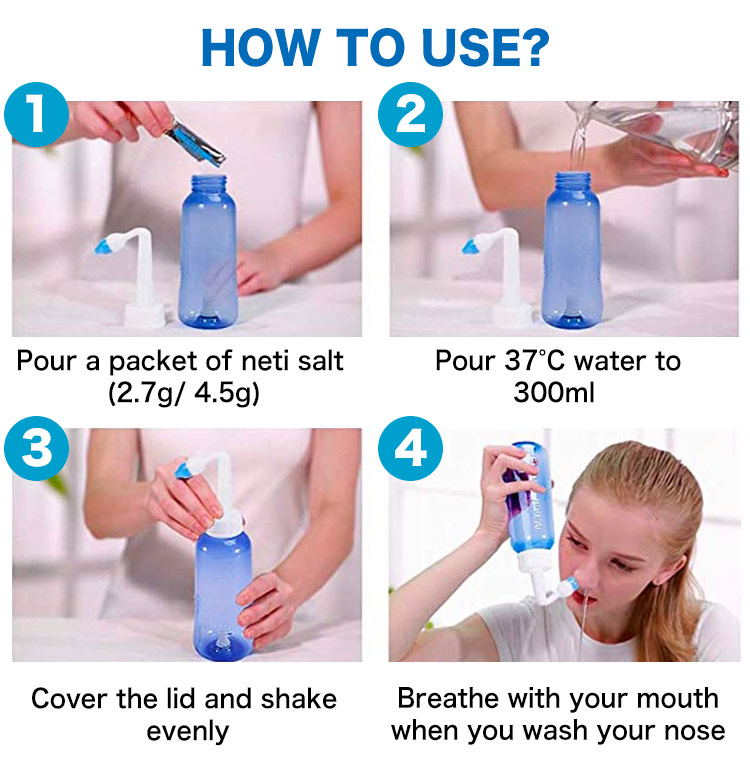 HOW TO USE?

1

Pour a packet of neti salt (2.7g/ 4.5g)

2

Pour 37°C water to 300ml

3

Cover the lid and shake evenly

4

Breathe with your mouth when you wash your nose